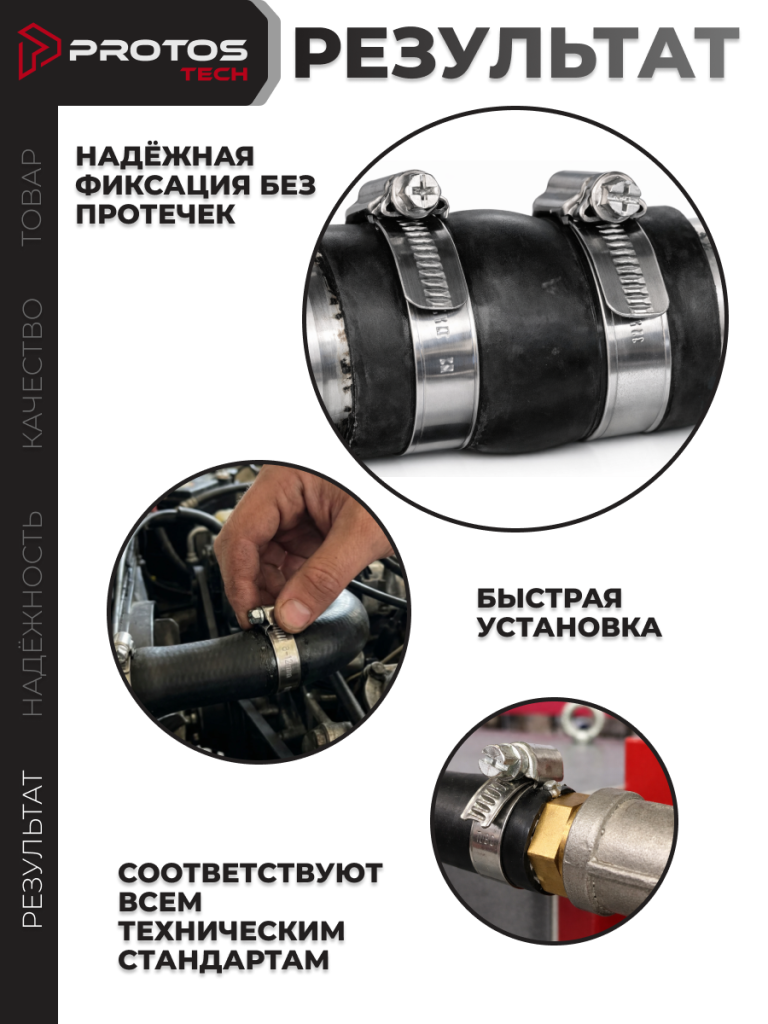 PROTOS TECH

РЕЗУЛЬТАТ

ТОВАР

КАЧЕСТВО

НАДЁЖНОСТЬ

РЕЗУЛЬТАТ

НАДЁЖНАЯ ФИКСАЦИЯ БЕЗ ПРОТЕЧЕК

БЫСТРАЯ УСТАНОВКА

СООТВЕТСТВУЮТ ВСЕМ ТЕХНИЧЕСКИМ СТАНДАРТАМ